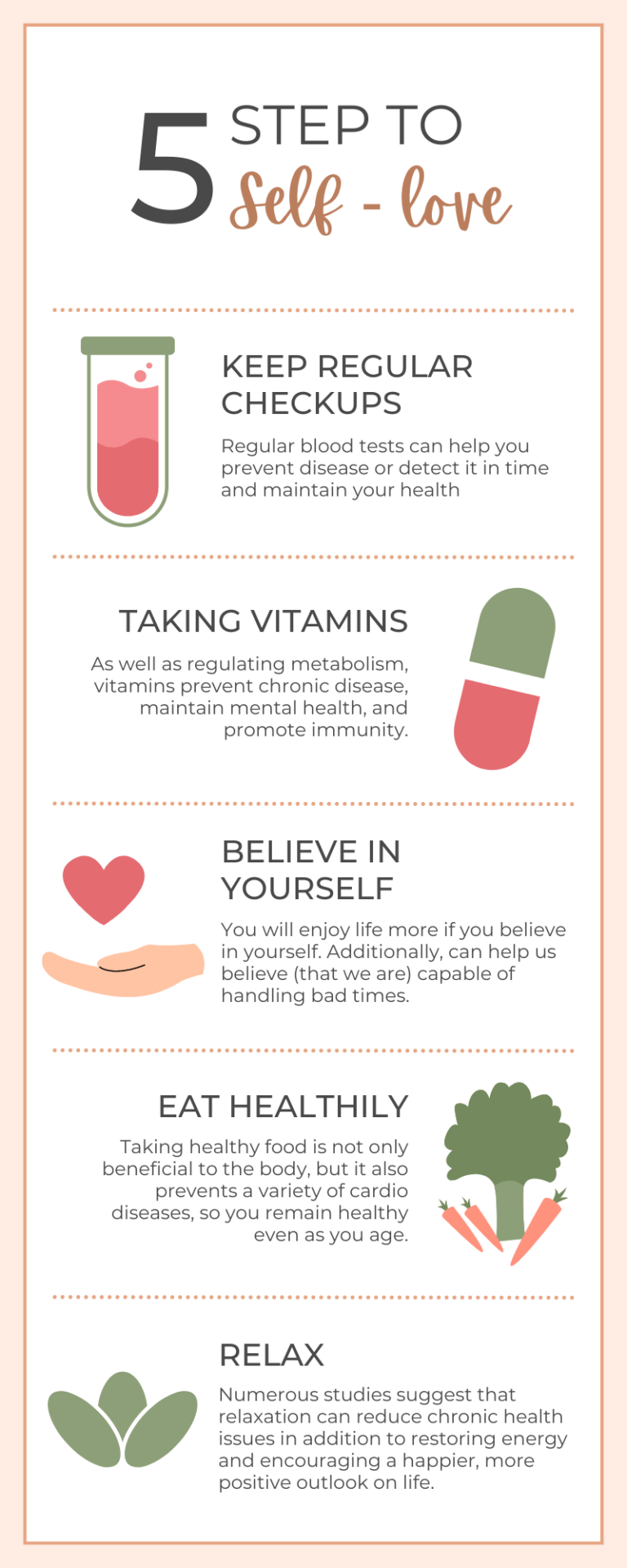 5 STEP TO Self - love

KEEP REGULAR CHECKUPS

Regular blood tests can help you prevent disease or detect it in time and maintain your health

TAKING VITAMINS

As well as regulating metabolism, vitamins prevent chronic disease, maintain mental health, and promote immunity.

BELIEVE IN YOURSELF

You will enjoy life more if you believe in yourself. Additionally, can help us believe (that we are) capable of handling bad times.

EAT HEALTHILY

Taking healthy food is not only beneficial to the body, but it also prevents a variety of cardio diseases, so you remain healthy even as you age.

RELAX

Numerous studies suggest that relaxation can reduce chronic health issues in addition to restoring energy and encouraging a happier, more positive outlook on life.