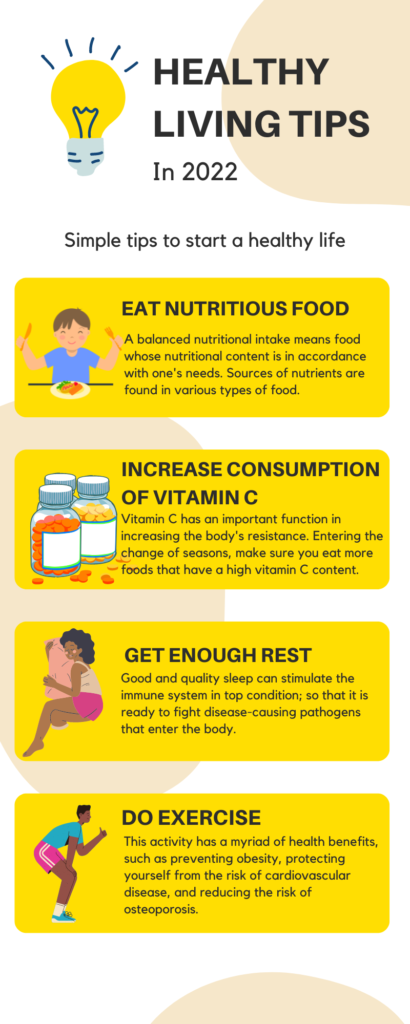 HEALTHY LIVING TIPS

In 2022

Simple tips to start a healthy life

EAT NUTRITIOUS FOOD

A balanced nutritional intake means food whose nutritional content is in accordance with one's needs. Sources of nutrients are found in various types of food.

INCREASE CONSUMPTION OF VITAMIN C

Vitamin C has an important function in increasing the body's resistance. Entering the change of seasons, make sure you eat more foods that have a high vitamin C content.

GET ENOUGH REST

Good and quality sleep can stimulate the immune system in top condition; so that it is ready to fight disease-causing pathogens that enter the body.

DO EXERCISE

This activity has a myriad of health benefits, such as preventing obesity, protecting yourself from the risk of cardiovascular disease, and reducing the risk of osteoporosis.